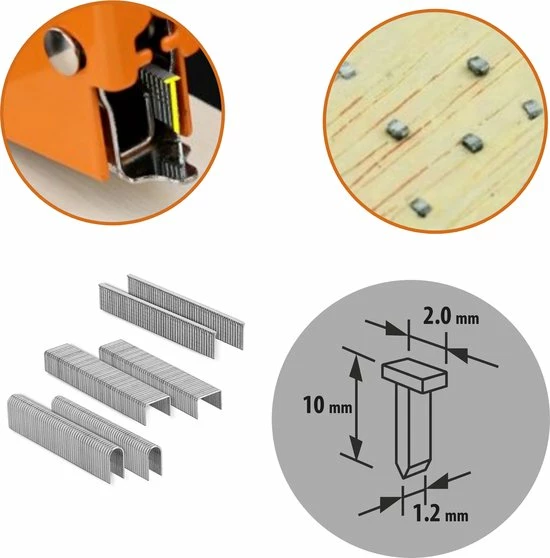 2.0 mm
10 mm
1.2 mm